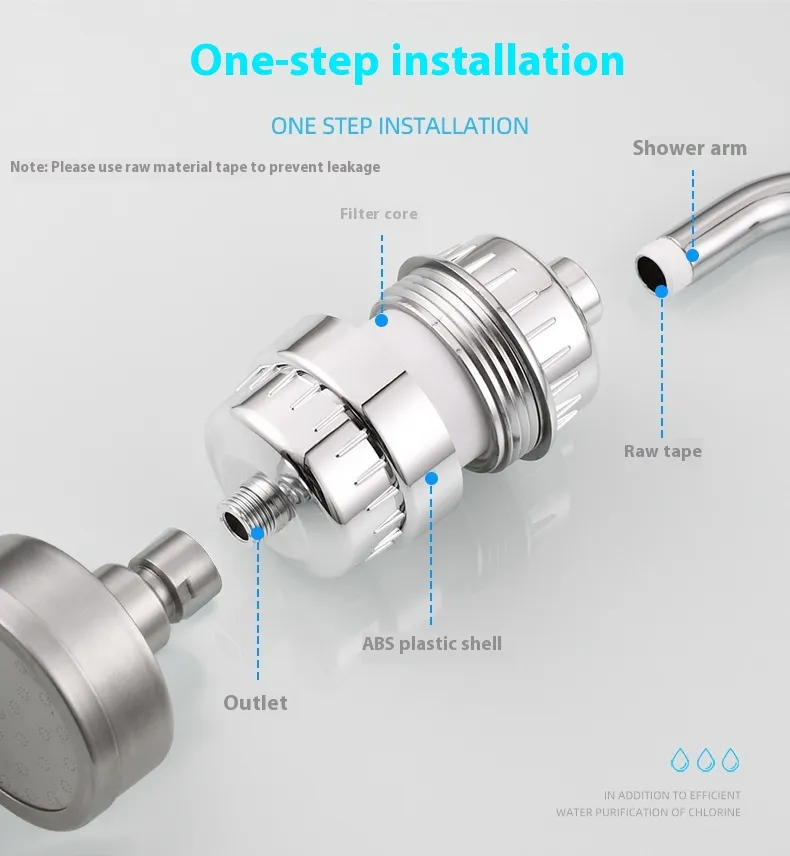 One-step installation

ONE STEP INSTALLATION

Note: Please use raw material tape to prevent leakage

Shower arm

Filter core

Raw tape

ABS plastic shell

Outlet

IN ADDITION TO EFFICIENT
WATER PURIFICATION OF CHLORINE