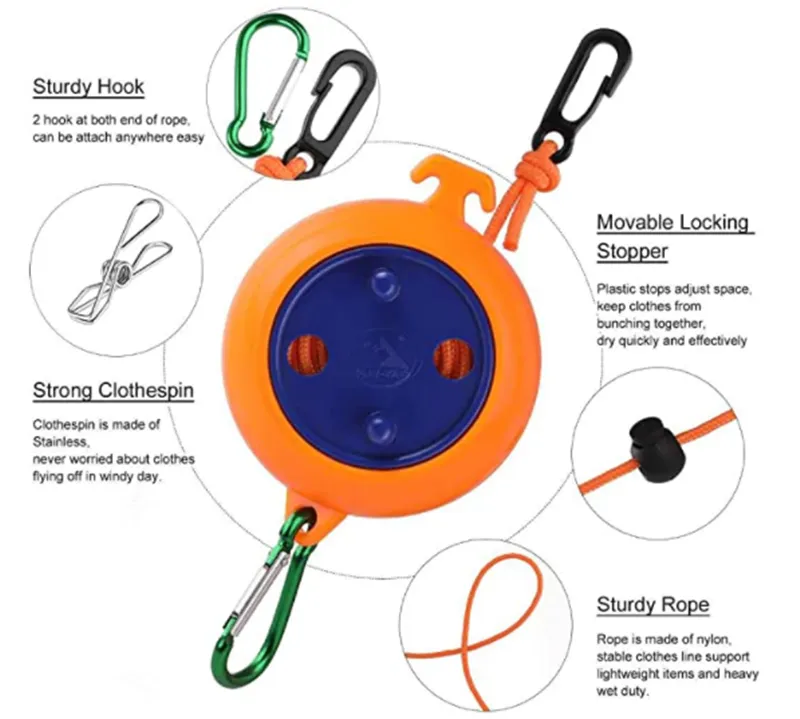 Sturdy Hook

2 hook at both end of rope, can be attach anywhere easy

Strong Clothespin

Clothespin is made of Stainless, never worried about clothes flying off in windy day.

Movable Locking Stopper

Plastic stops adjust space, keep clothes from bunching together, dry quickly and effectively

Sturdy Rope

Rope is made of nylon, stable clothes line support lightweight items and heavy wet duty.