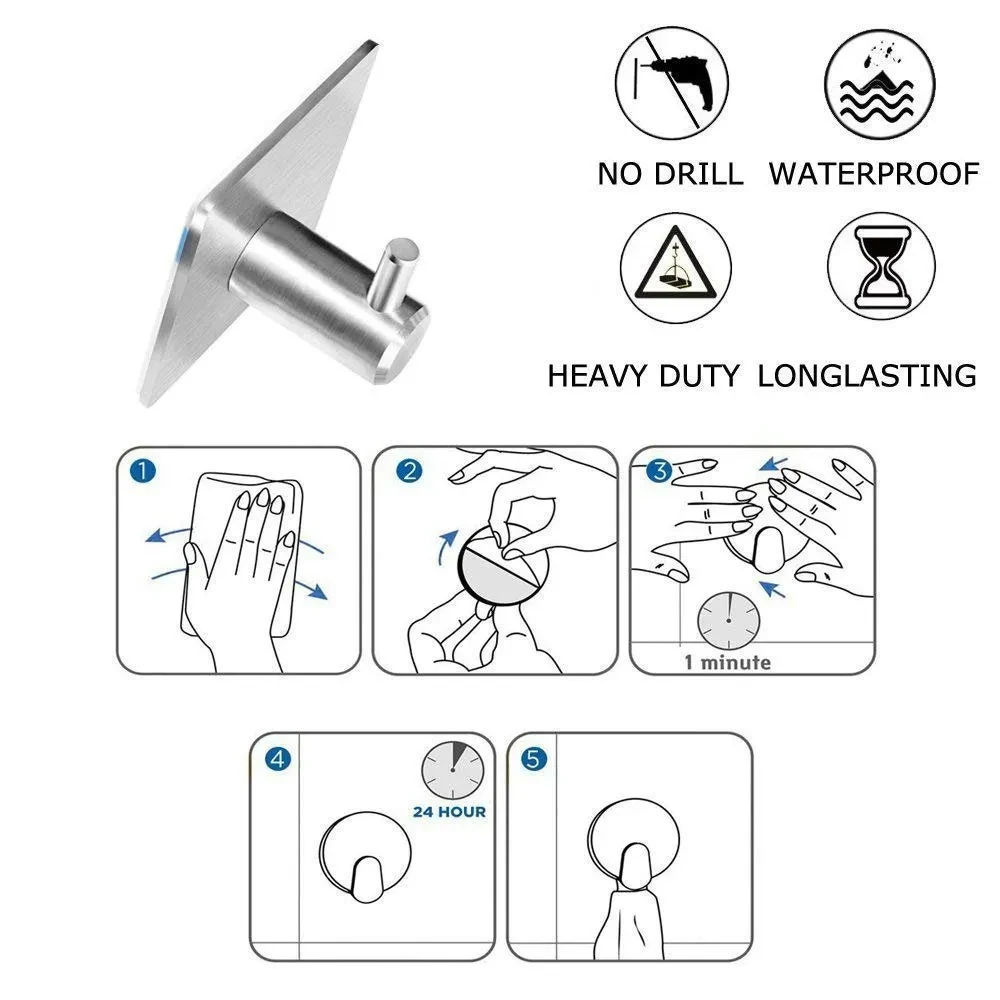 NO DRILL WATERPROOF

HEAVY DUTY LONGLASTING

1

2

3

1 minute

4

24 HOUR

5