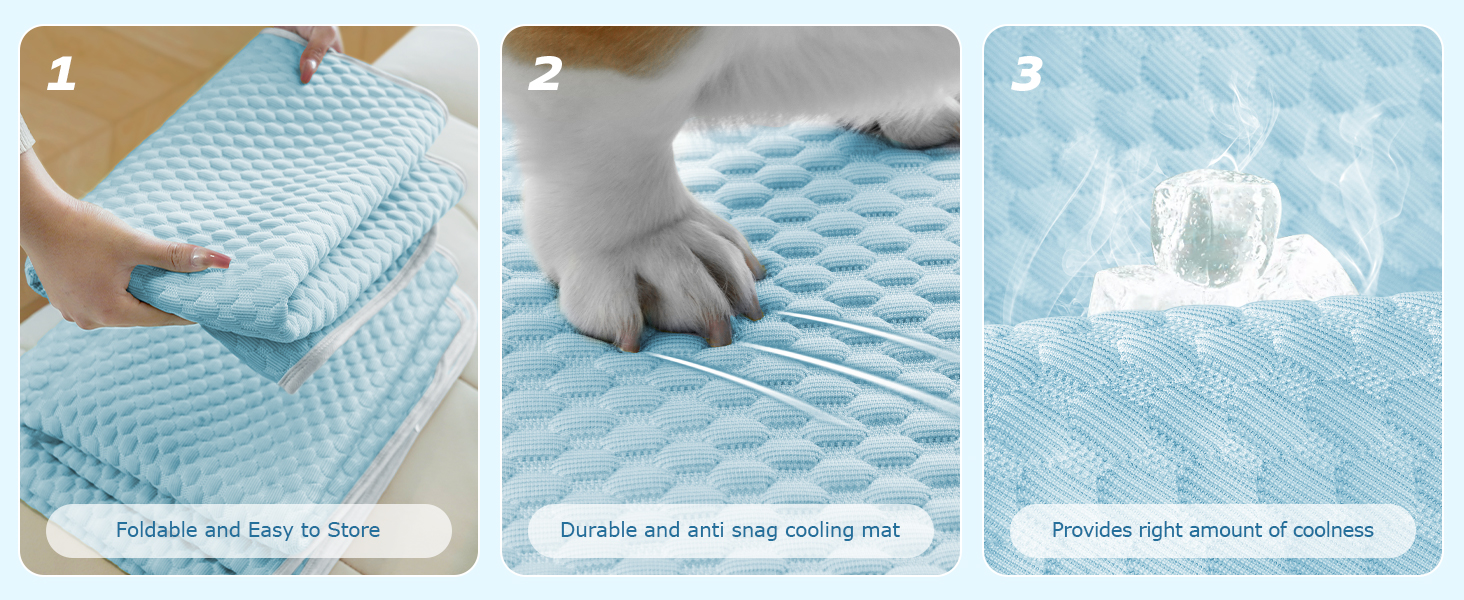 1

Foldable and Easy to Store

2

Durable and anti snag cooling mat

3

Provides right amount of coolness