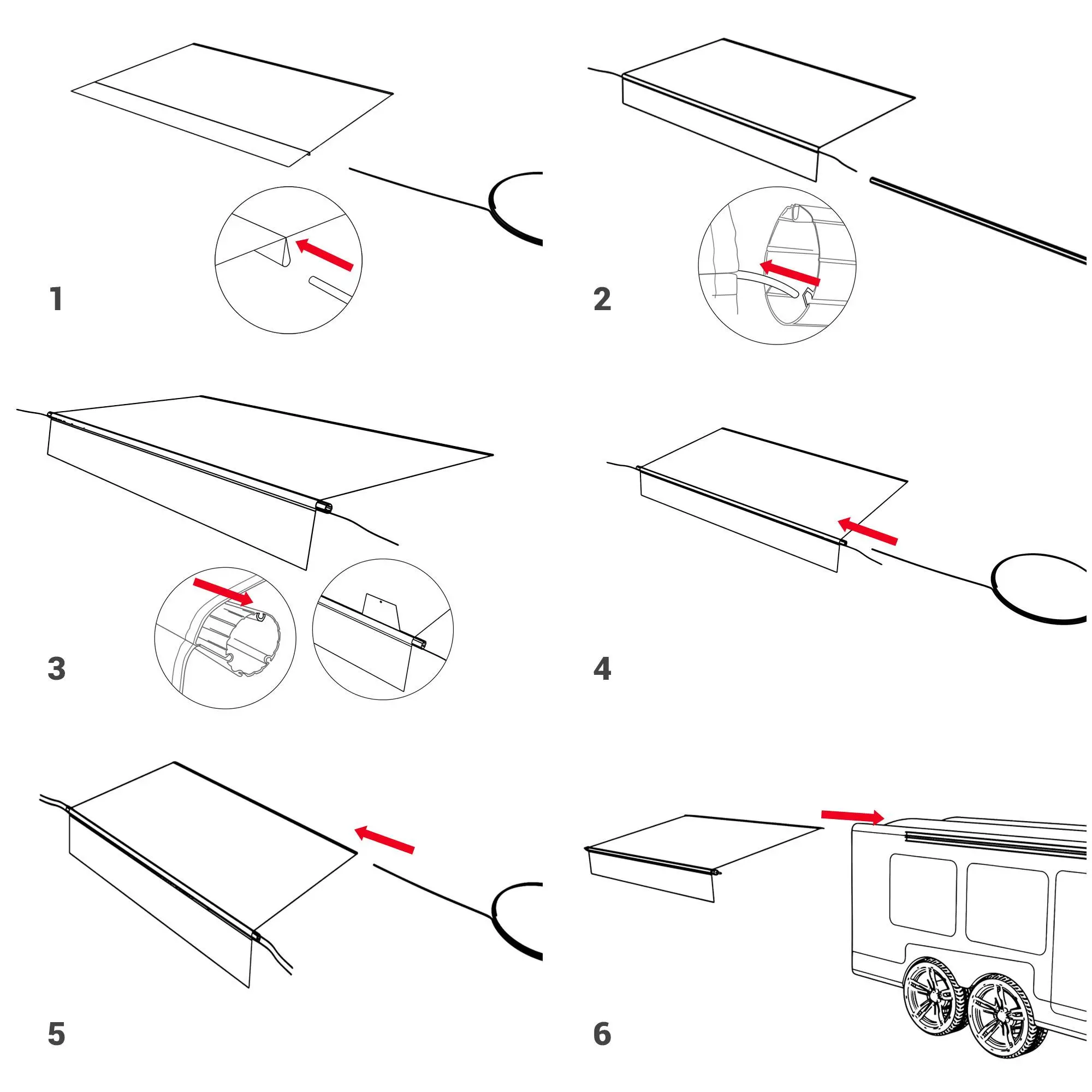 1

2

3

4

5

6