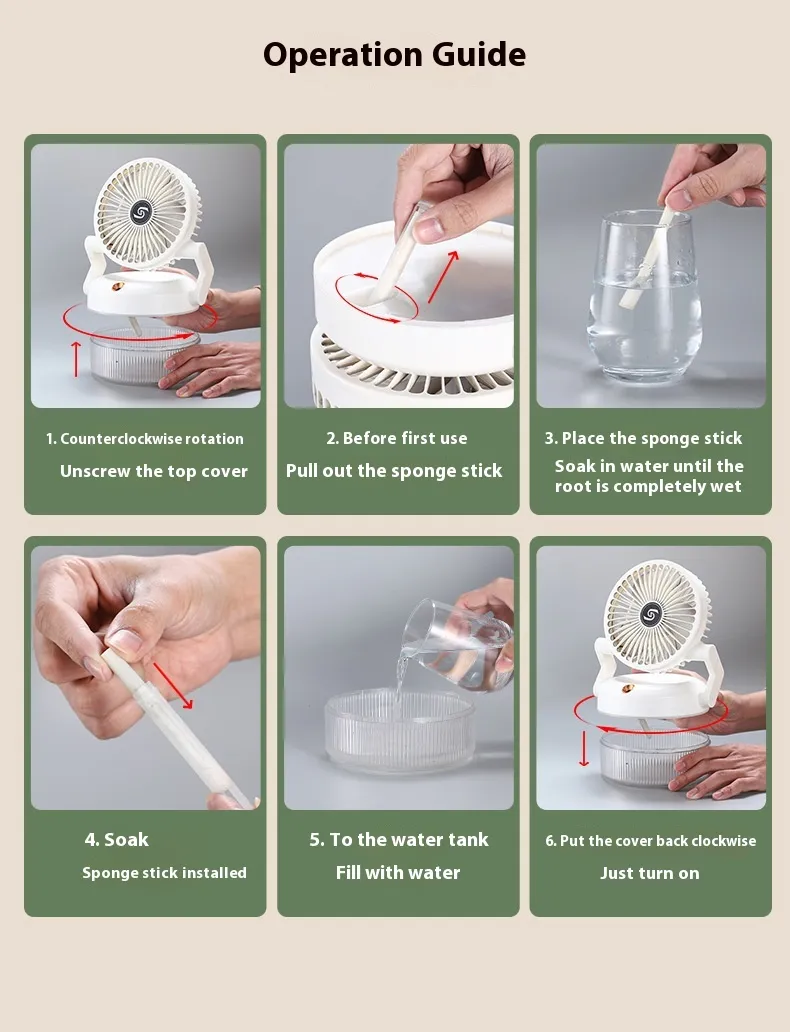 Operation Guide

1. Counterclockwise rotation

Unscrew the top cover

2. Before first use

Pull out the sponge stick

3. Place the sponge stick

Soak in water until the root is completely wet

4. Soak

Sponge stick installed

5. To the water tank

Fill with water

6. Put the cover back clockwise

Just turn on