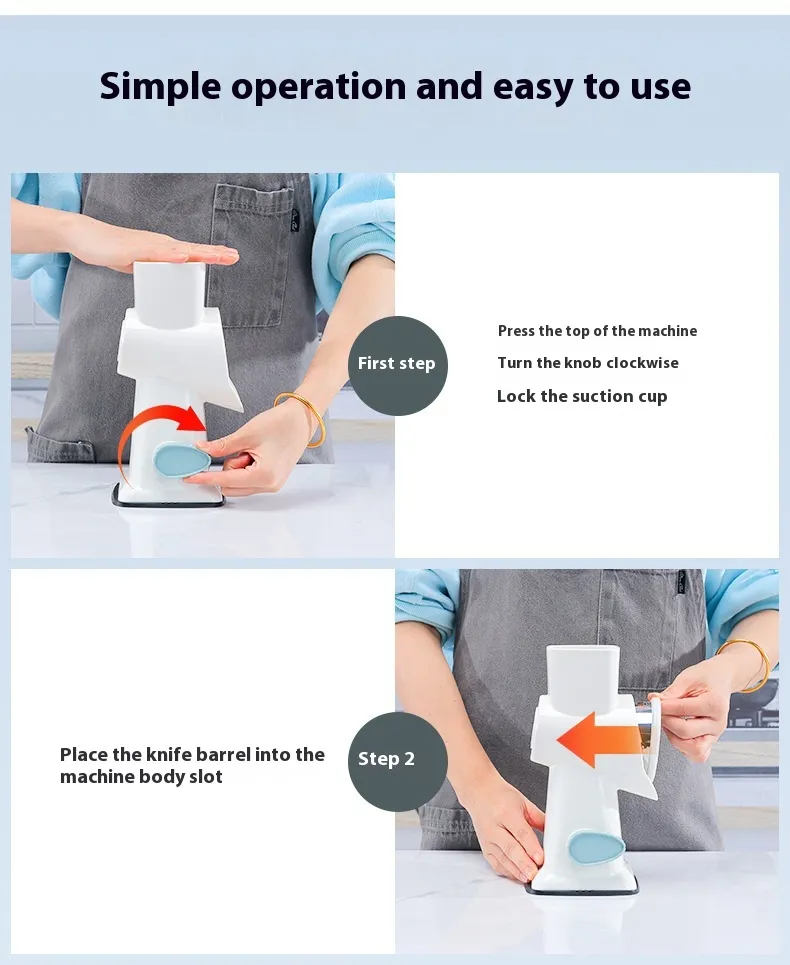 Simple operation and easy to use

First step

Press the top of the machine

Turn the knob clockwise

Lock the suction cup

Place the knife barrel into the machine body slot

Step 2