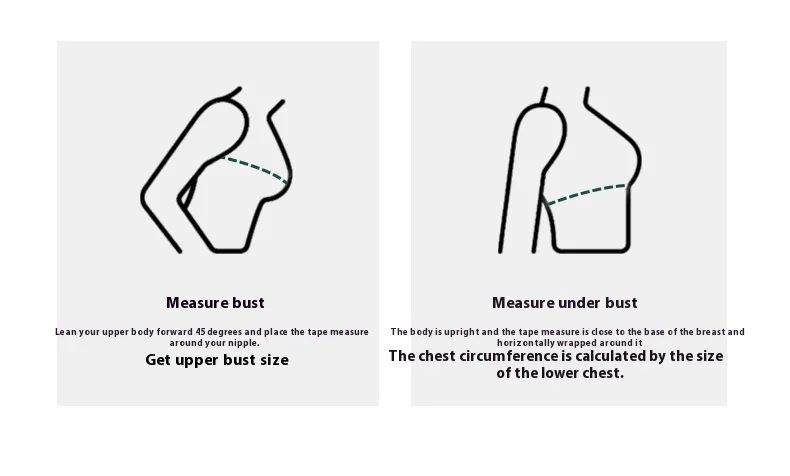 Measure bust

Lean your upper body forward 45 degrees and place the tape measure around your nipple.

Get upper bust size

Measure under bust

The body is upright and the tape measure is close to the base of the breast and horizontally wrapped around it

The chest circumference is calculated by the size of the lower chest.