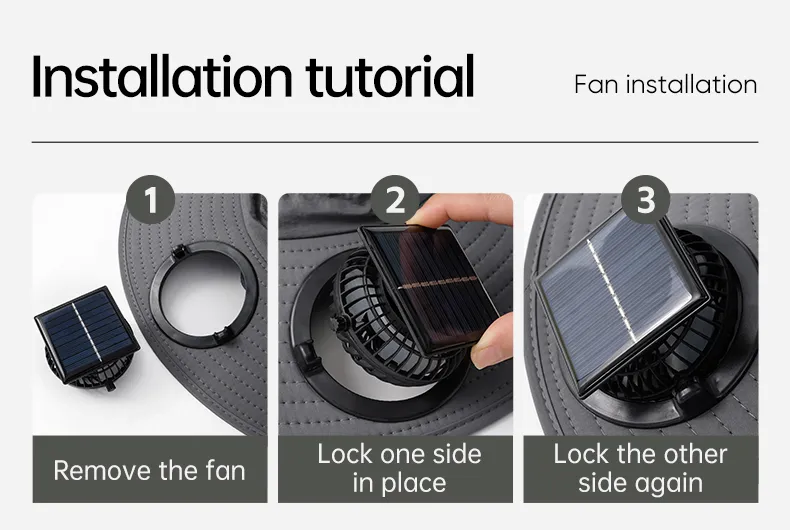 Installation tutorial

Fan installation

1

Remove the fan

2

Lock one side in place

3

Lock the other side again