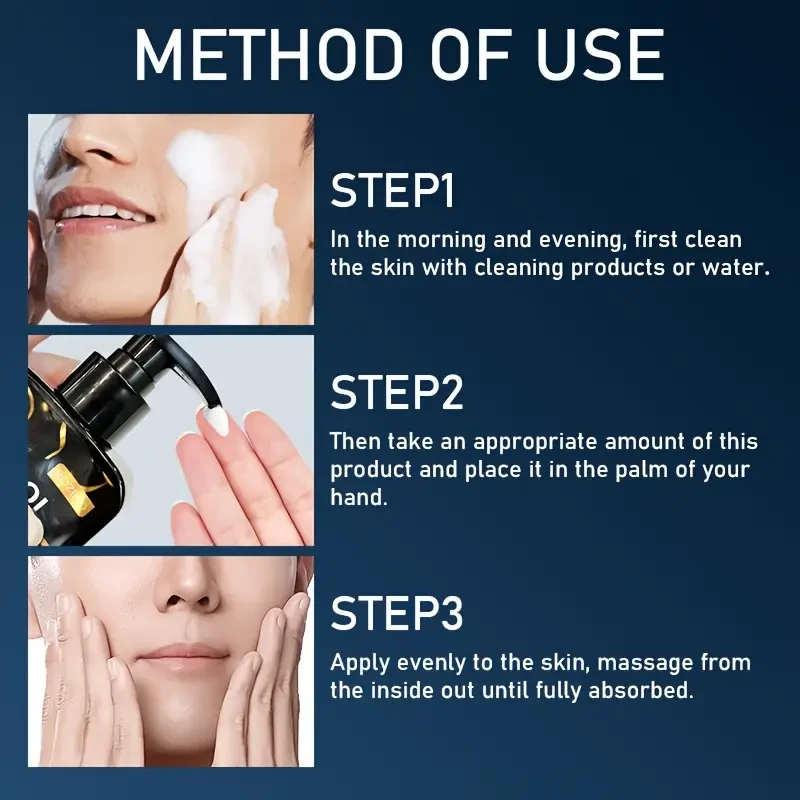 METHOD OF USE

STEP1

In the morning and evening, first clean the skin with cleaning products or water.

STEP2

Then take an appropriate amount of this product and place it in the palm of your hand.

STEP3

Apply evenly to the skin, massage from the inside out until fully absorbed.