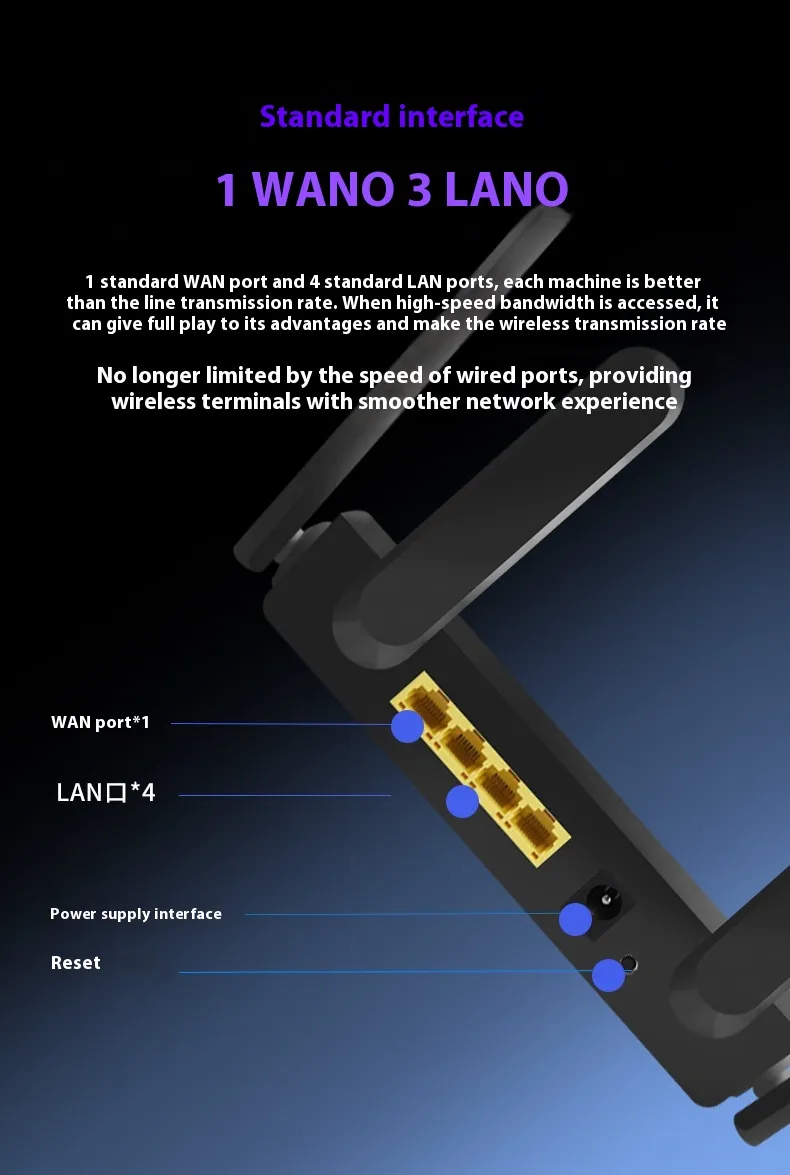 Standard interface

1 WANO 3 LANO

1 standard WAN port and 4 standard LAN ports, each machine is better than the line transmission rate. When high-speed bandwidth is accessed, it can give full play to its advantages and make the wireless transmission rate

No longer limited by the speed of wired ports, providing wireless terminals with smoother network experience

WAN port*1

LAN口*4

Power supply interface

Reset