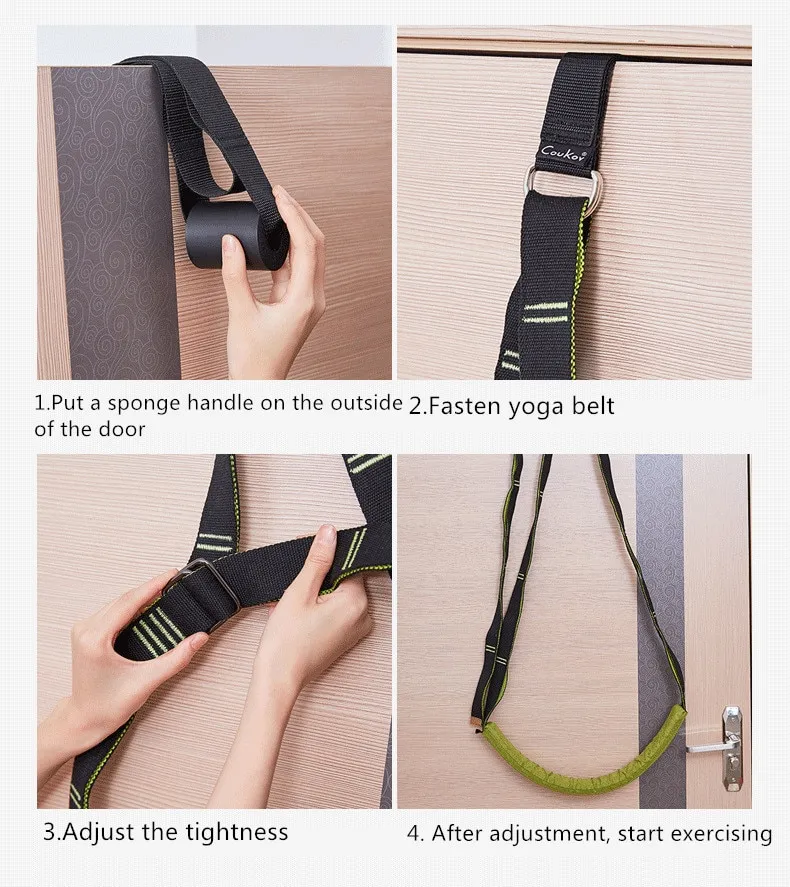 Coukor

1.Put a sponge handle on the outside of the door

2.Fasten yoga belt

3.Adjust the tightness

4. After adjustment, start exercising